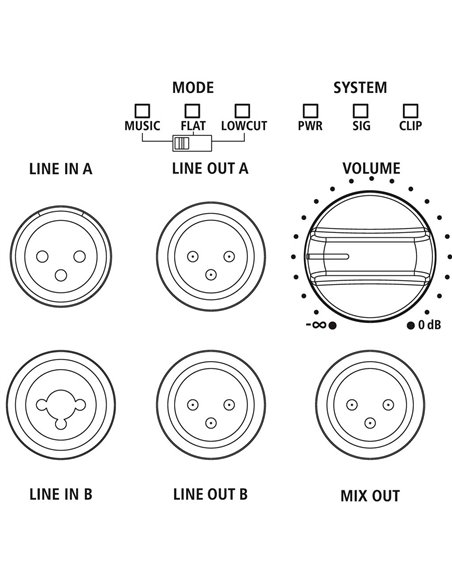 MODE

MUSIC FLAT LOWCUT

SYSTEM

PWR SIG CLIP

LINE IN A

LINE OUT A

VOLUME

$-\infty$

0 dB

LINE IN B

LINE OUT B

MIX OUT